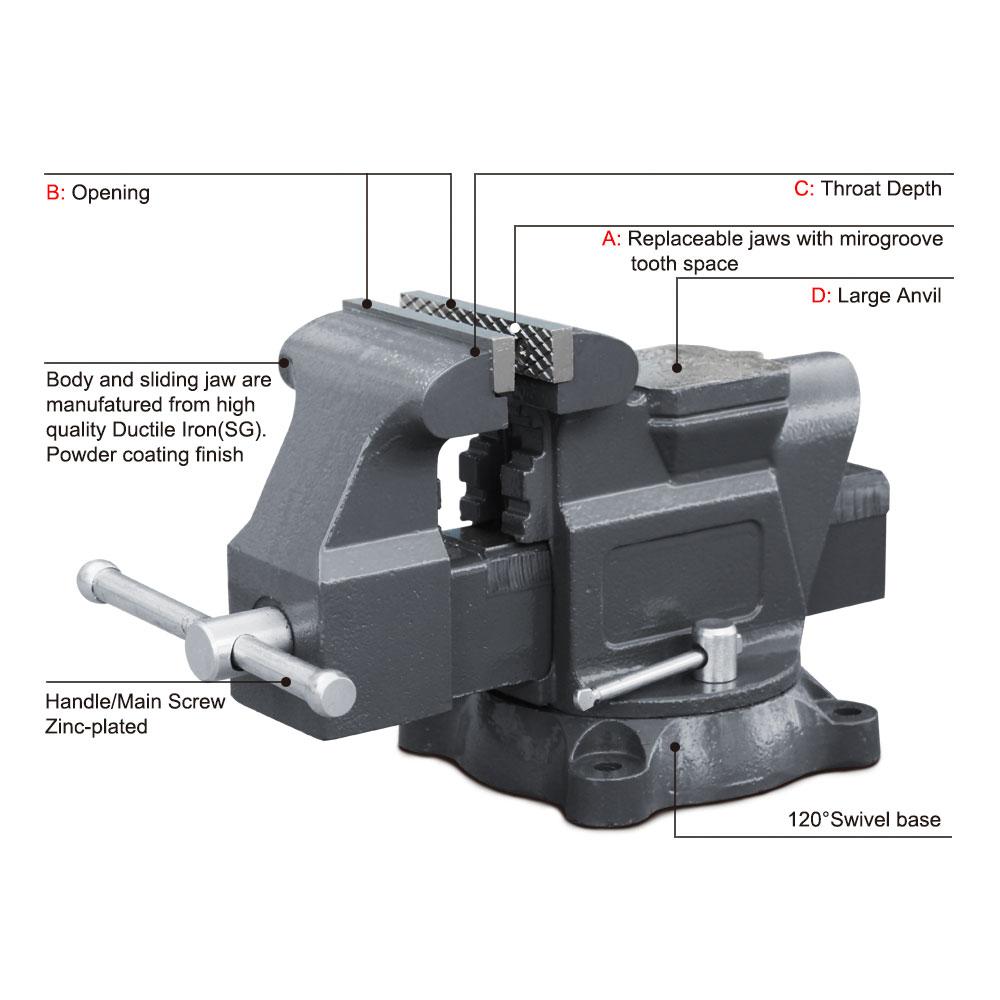 B: Opening

C: Throat Depth

A: Replaceable jaws with mirogroove tooth space

D: Large Anvil

Body and sliding jaw are manufatured from high quality Ductile Iron(SG). Powder coating finish

Handle/Main Screw Zinc-plated

120°Swivel base