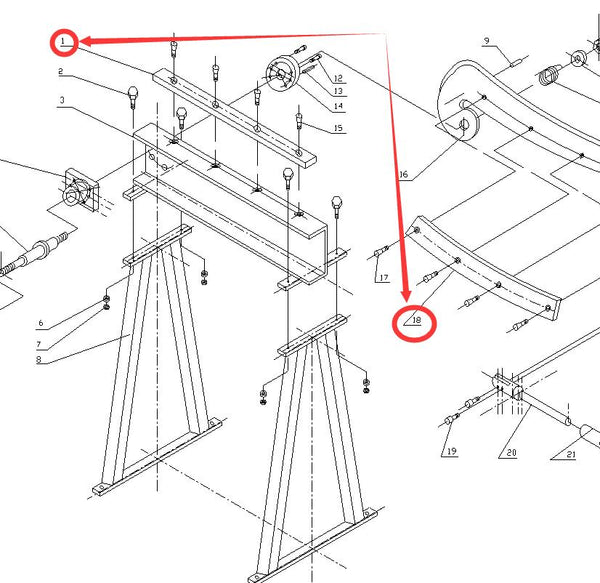 1
2
3
6
7
8
9
12
13
14
15
16
17
18
19
20
21