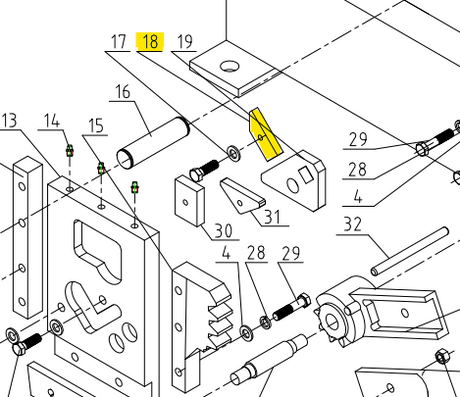 17
18
19
16
13
14
15
29
28
4
31
30
32
4
28
29