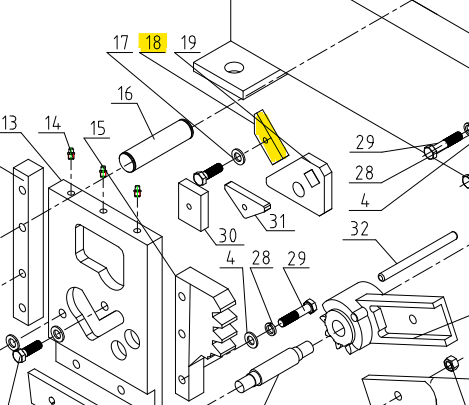 17
18
19
16
13
14
15
29
28
4
31
30
32
4
28
29